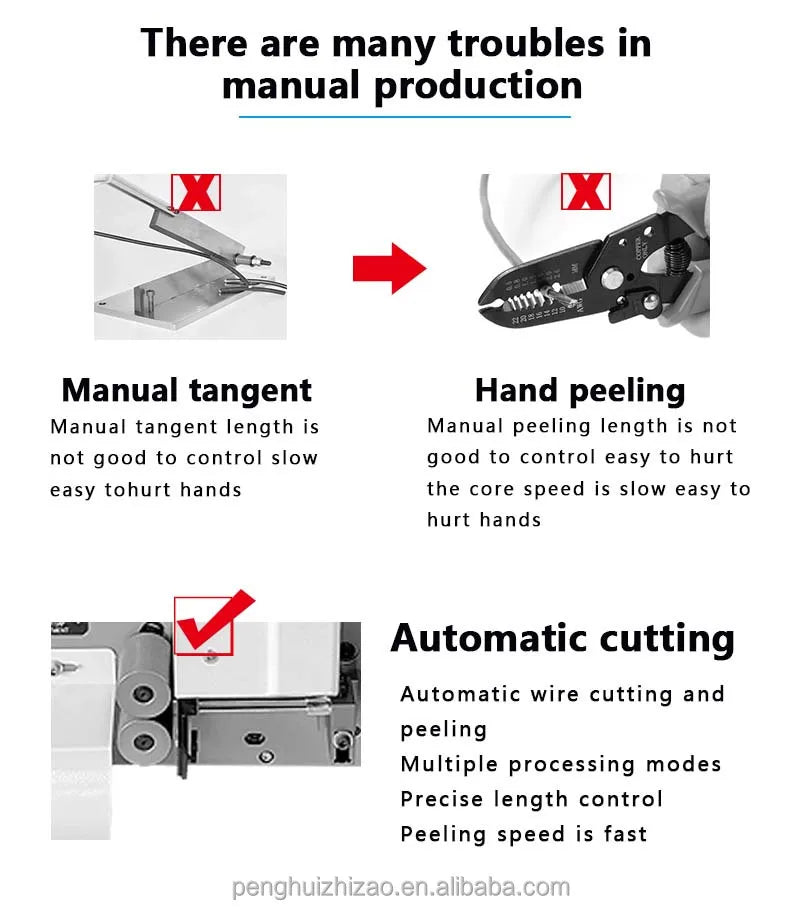 There are many troubles in manual production

Manual tangent
Manual tangent length is not good to control slow easy tohurt hands

Hand peeling
Manual peeling length is not good to control easy to hurt the core speed is slow easy to hurt hands

Automatic cutting
Automatic wire cutting and peeling
Multiple processing modes
Precise length control
Peeling speed is fast

penghuizhizao.en.alibaba.com