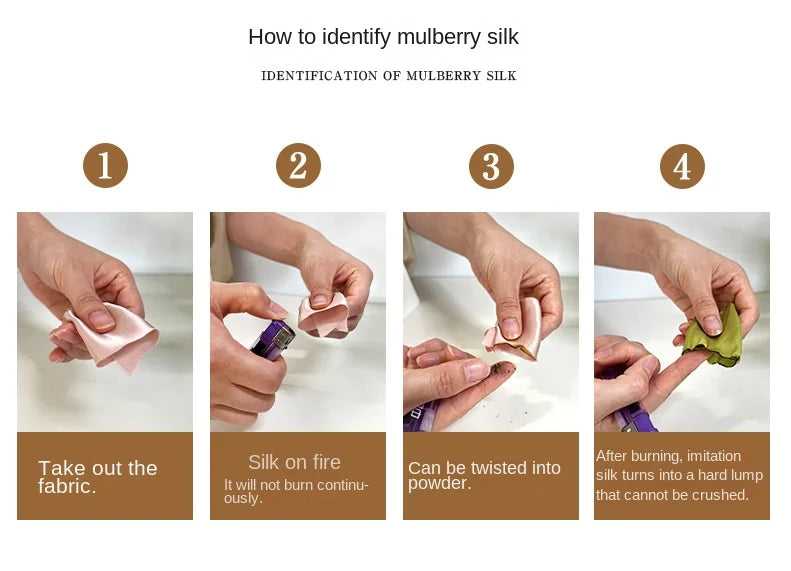 How to identify mulberry silk

IDENTIFICATION OF MULBERRY SILK

1

2

3

4

Take out the fabric.

Silk on fire
It will not burn continuously.

Can be twisted into powder.

After burning, imitation silk turns into a hard lump that cannot be crushed.